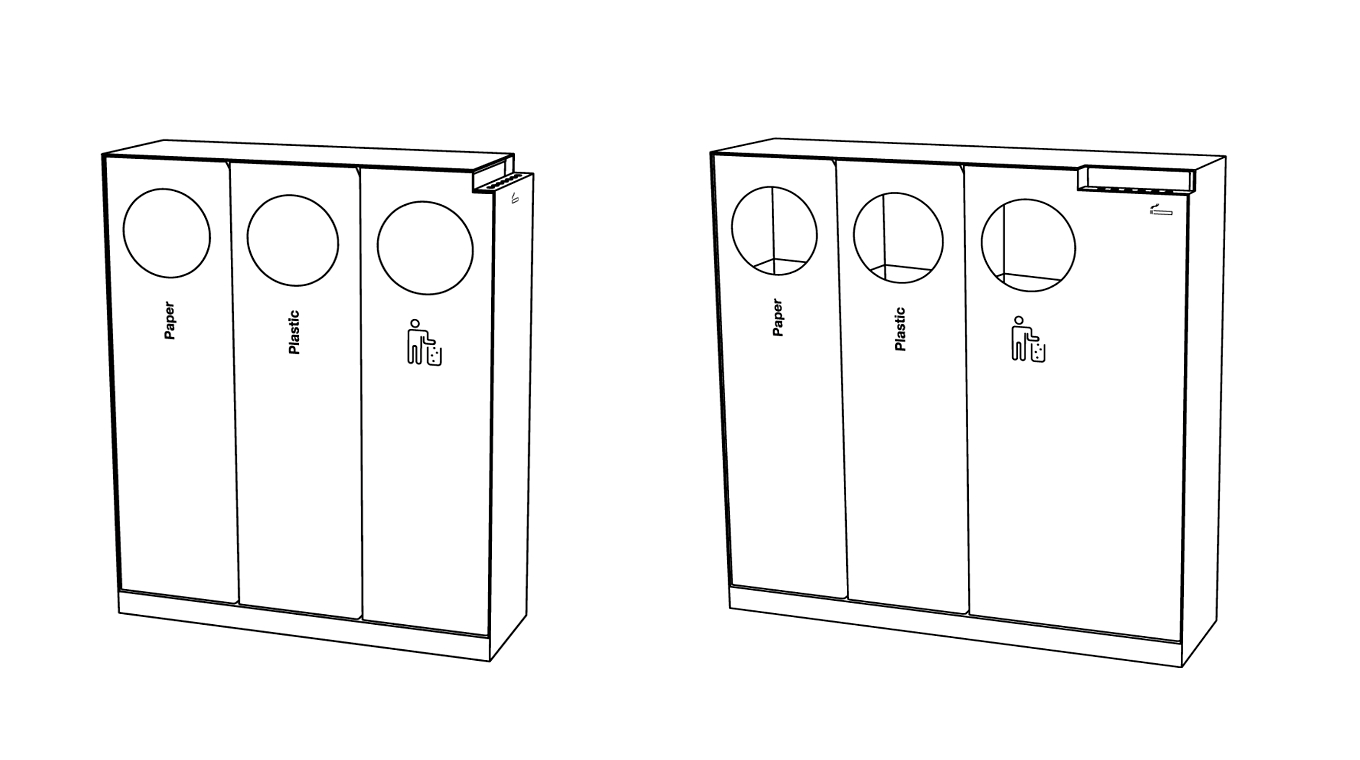 Paper

Plastic

Paper

Plastic